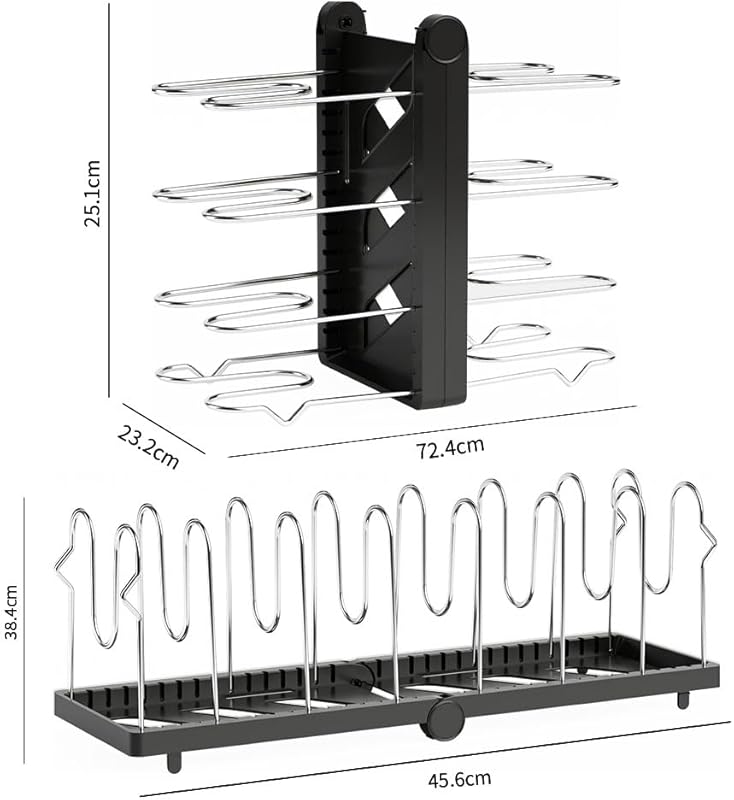 25.1cm

23.2cm

72.4cm

38.4cm

45.6cm